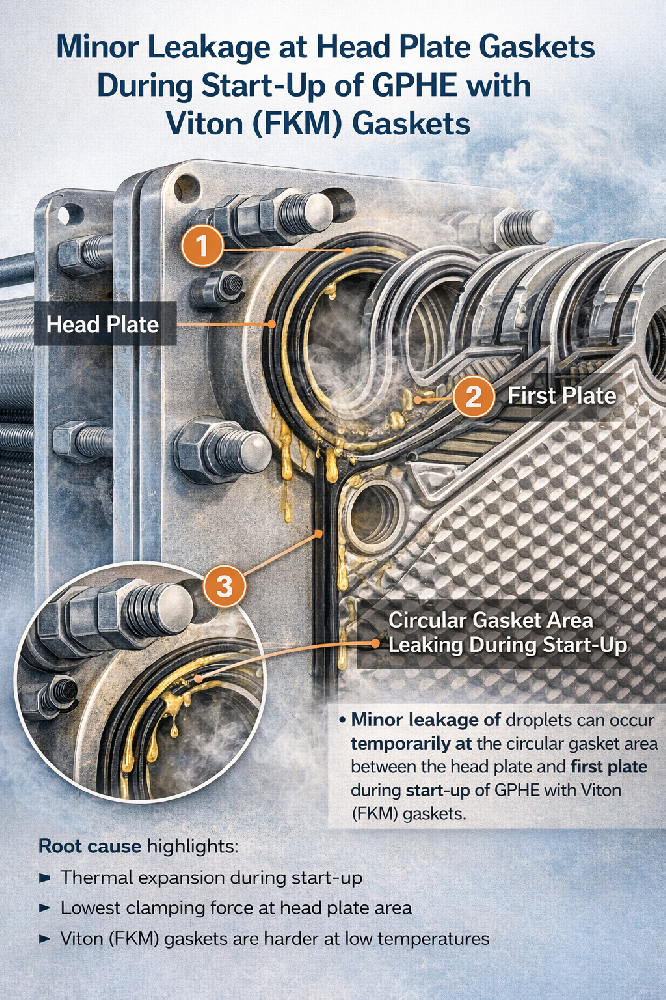 Minor Leakage at Head Plate Gaskets During Start-Up of GPHE with Viton (FKM) Gaskets

1

Head Plate

2 First Plate

3

Circular Gasket Area Leaking During Start-Up

• Minor leakage of droplets can occur temporarily at the circular gasket area between the head plate and first plate during start-up of GPHE with Viton (FKM) gaskets.

Root cause highlights:

► Thermal expansion during start-up

► Lowest clamping force at head plate area

► Viton (FKM) gaskets are harder at low temperatures