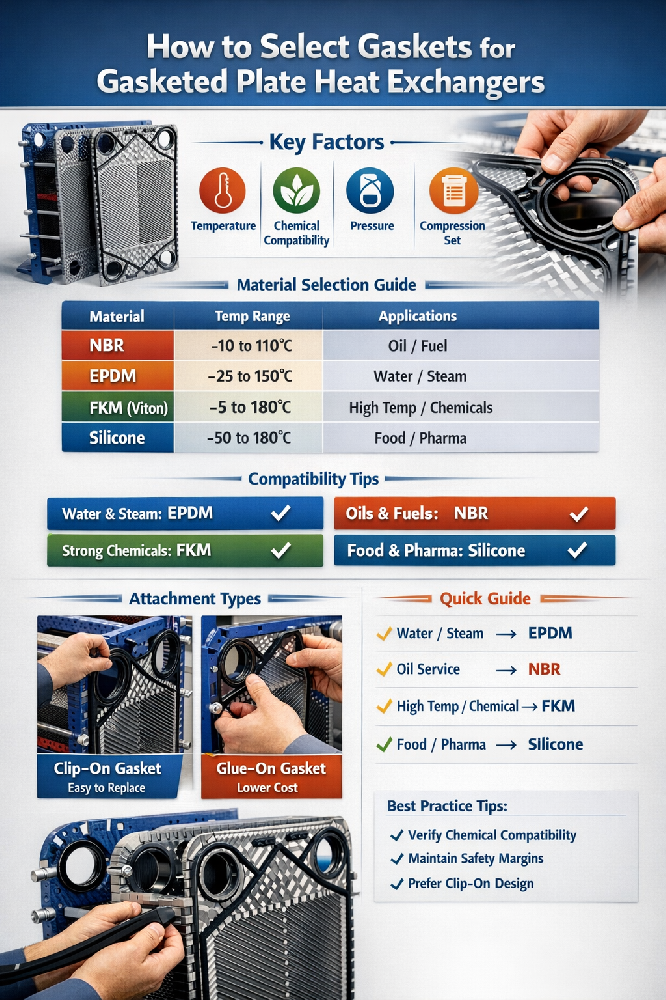 How to Select Gaskets for Gasketed Plate Heat Exchangers

Key Factors

Temperature
Chemical Compatibility
Pressure
Compression Set

Material Selection Guide

| Material | Temp Range | Applications |
|---|---|---|
| NBR | -10 to 110°C | Oil / Fuel |
| EPDM | -25 to 150°C | Water / Steam |
| FKM (Viton) | -5 to 180°C | High Temp / Chemicals |
| Silicone | -50 to 180°C | Food / Pharma |

Compatibility Tips

Water & Steam: EPDM ✓
Oils & Fuels: NBR ✓
Strong Chemicals: FKM ✓
Food & Pharma: Silicone ✓

Attachment Types

Clip-On Gasket
Easy to Replace

Glue-On Gasket
Lower Cost

Quick Guide

✓ Water / Steam → EPDM
✓ Oil Service → NBR
✓ High Temp / Chemical → FKM
✓ Food / Pharma → Silicone

Best Practice Tips:
✓ Verify Chemical Compatibility
✓ Maintain Safety Margins
✓ Prefer Clip-On Design