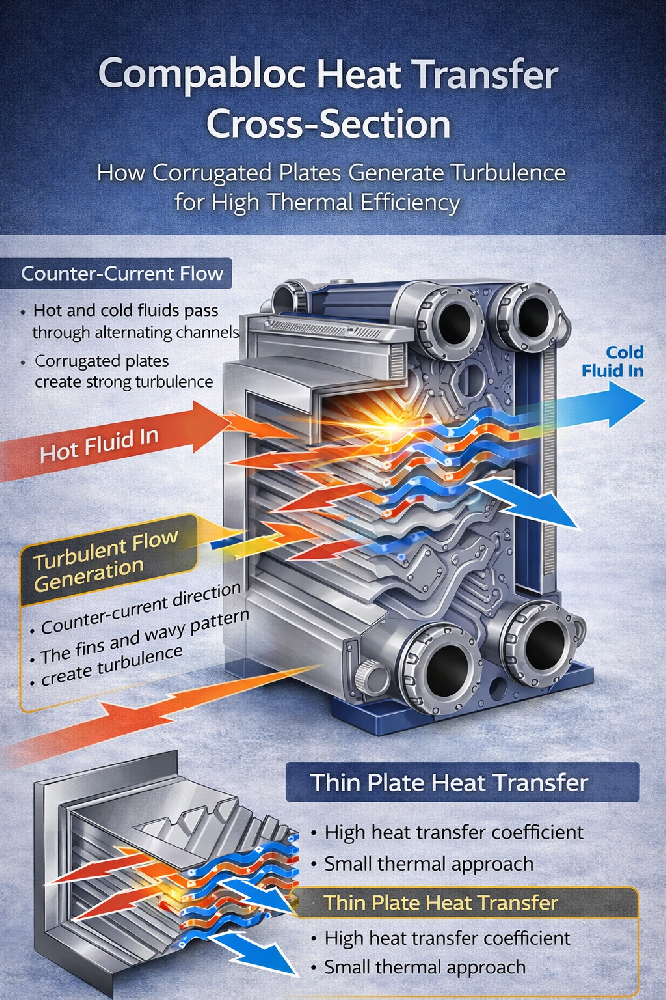 Compabloc Heat Transfer Cross-Section

How Corrugated Plates Generate Turbulence for High Thermal Efficiency

Counter-Current Flow

• Hot and cold fluids pass through alternating channels
• Corrugated plates create strong turbulence

Cold Fluid In

Hot Fluid In

Turbulent Flow Generation

• Counter-current direction
• The fins and wavy pattern create turbulence

Thin Plate Heat Transfer

• High heat transfer coefficient
• Small thermal approach

Thin Plate Heat Transfer

• High heat transfer coefficient
• Small thermal approach