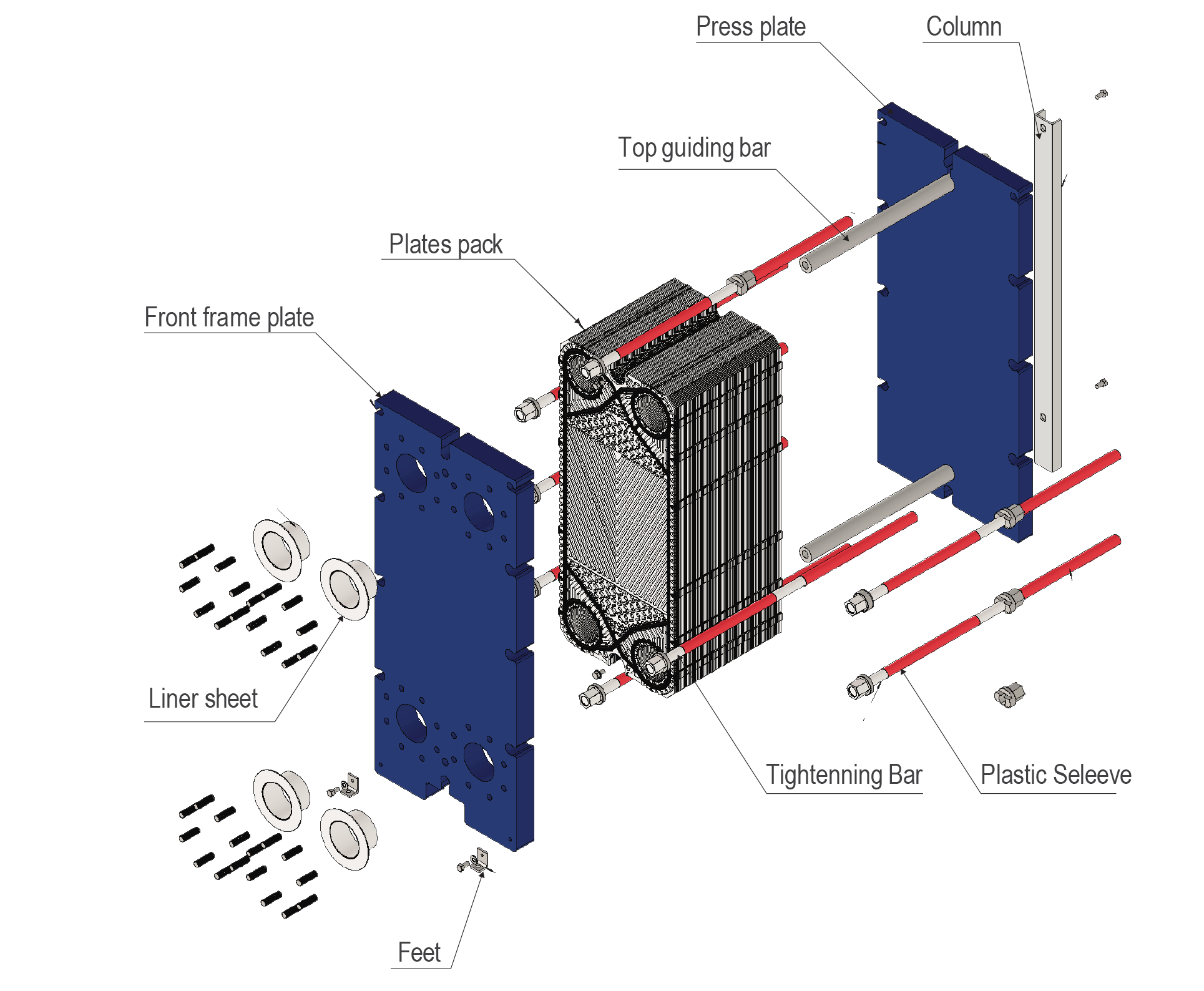 Press plate

Column

Top guiding bar

Plates pack

Front frame plate

Liner sheet

Tightenning Bar

Plastic Seleeve

Feet